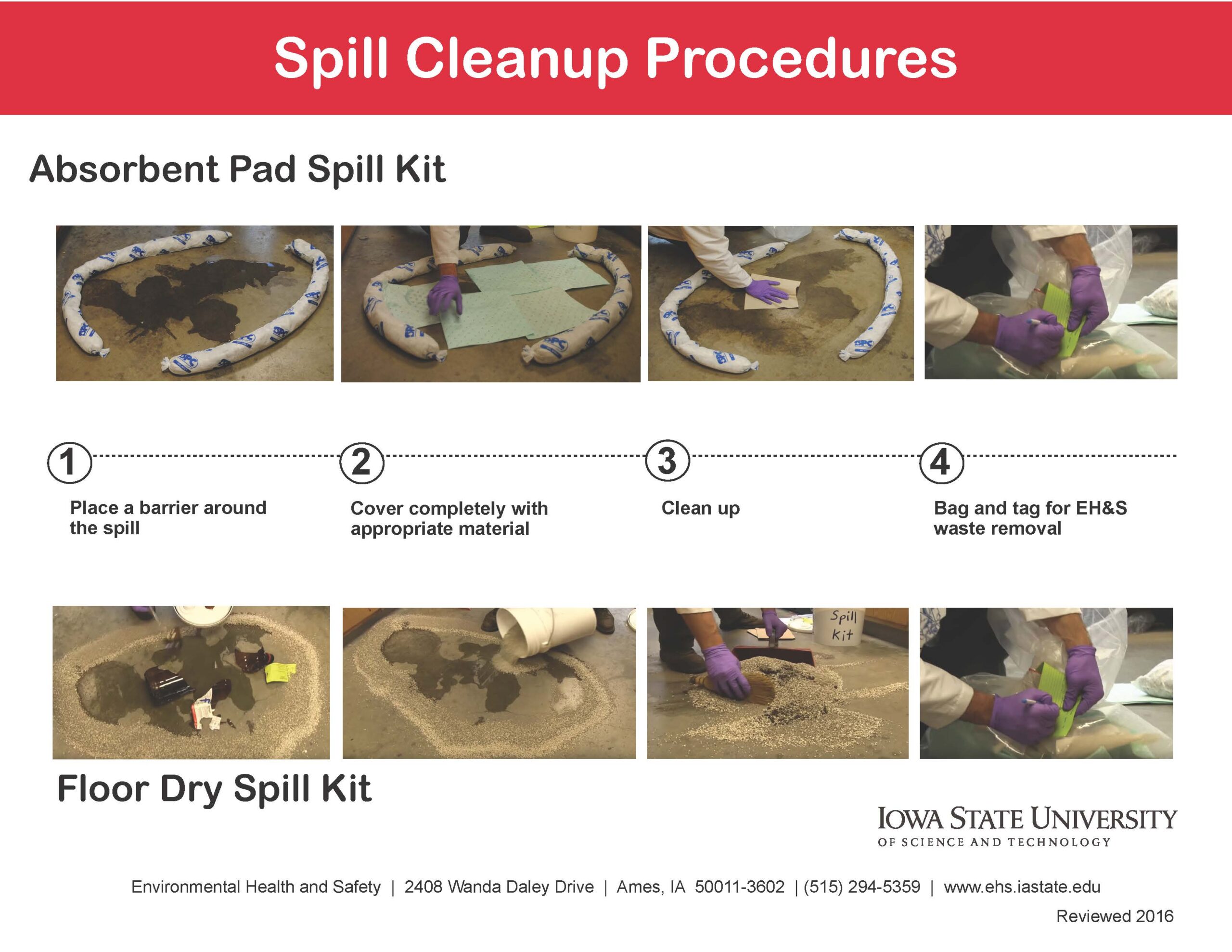 Spill Cleanup Procedures

Absorbent Pad Spill Kit

1

Place a barrier around the spill

2

Cover completely with appropriate material

3

Clean up

4

Bag and tag for EH&S waste removal

Spill Kit

Floor Dry Spill Kit

IOWA STATE UNIVERSITY
OF SCIENCE AND TECHNOLOGY

Environmental Health and Safety | 2408 Wanda Daley Drive | Ames, IA 50011-3602 | (515) 294-5359 | www.ehs.iastate.edu

Reviewed 2016